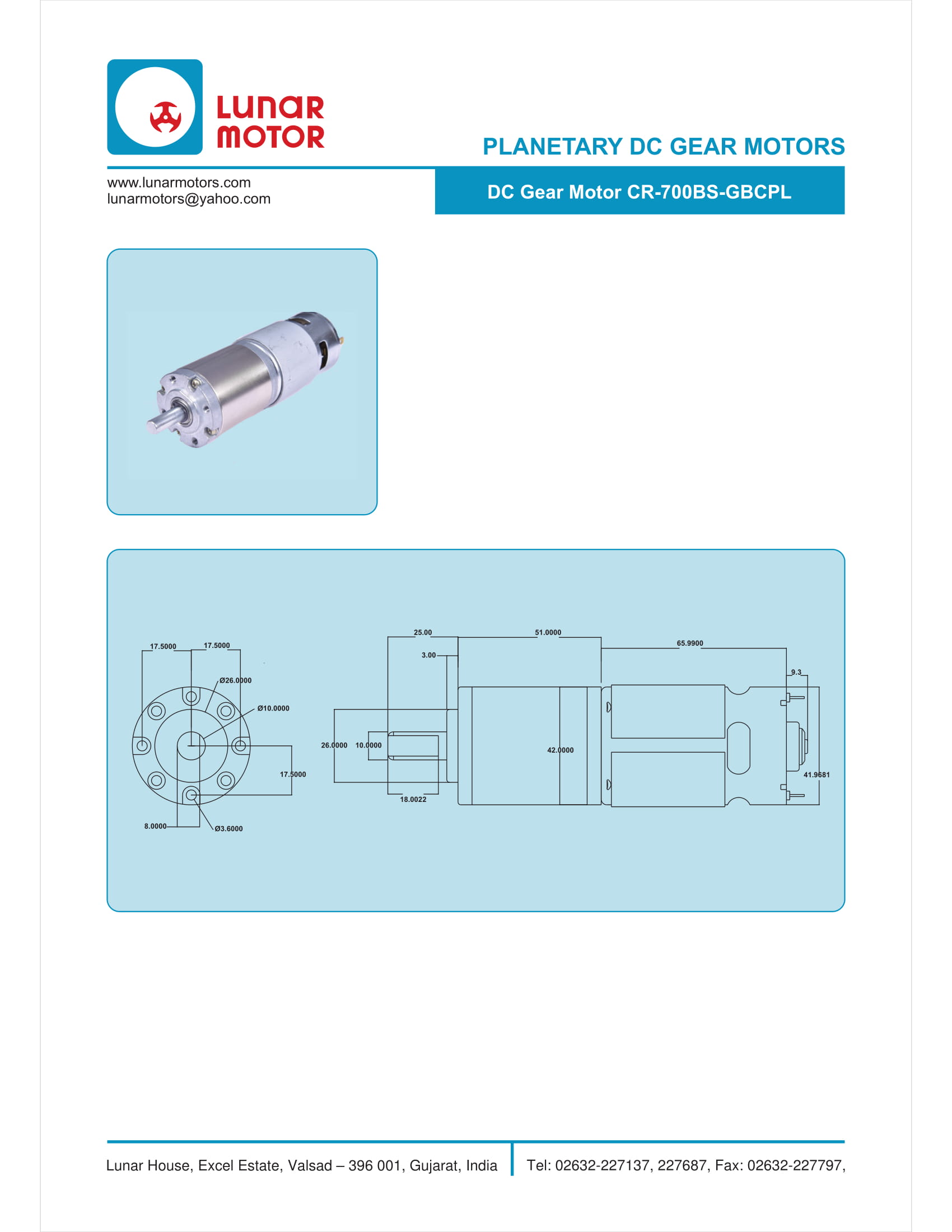 LUNAR MOTOR

PLANETARY DC GEAR MOTORS

www.lunarmotors.com
lunarmotors@yahoo.com

DC Gear Motor CR-700BS-GBCPL

17.5000
17.5000
Ø26.0000
Ø10.0000
17.5000
8.0000
Ø3.6000

25.00
51.0000
65.9900
3.00
9.3
26.0000
10.0000
42.0000
41.9681
18.0022

Lunar House, Excel Estate, Valsad – 396 001, Gujarat, India

Tel: 02632-227137, 227687, Fax: 02632-227797,